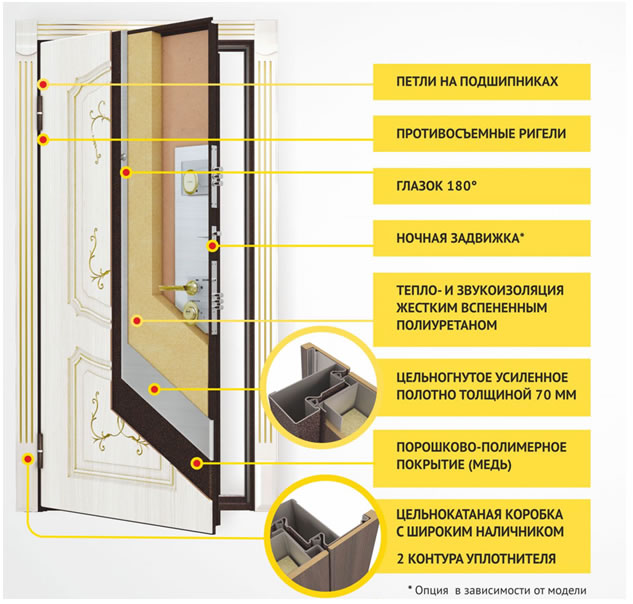 ПЕТЛИ НА ПОДШИПНИКАХ

ПРОТИВОСЪЕМНЫЕ РИГЕЛИ

ГЛАЗОК 180°

НОЧНАЯ ЗАДВИЖКА*

ТЕПЛО- И ЗВУКОИЗОЛЯЦИЯ ЖЕСТКИМ ВСПЕНЕННЫМ ПОЛИУРЕТАНОМ

ЦЕЛЬНОГНУТОЕ УСИЛЕННОЕ ПОЛОТНО ТОЛЩИНОЙ 70 ММ

ПОРОШКОВО-ПОЛИМЕРНОЕ ПОКРЫТИЕ (МЕДЬ)

ЦЕЛЬНОКАТАНАЯ КОРОБКА С ШИРОКИМ НАЛИЧНИКОМ

2 КОНТУРА УПЛОТНИТЕЛЯ

* Опция в зависимости от модели